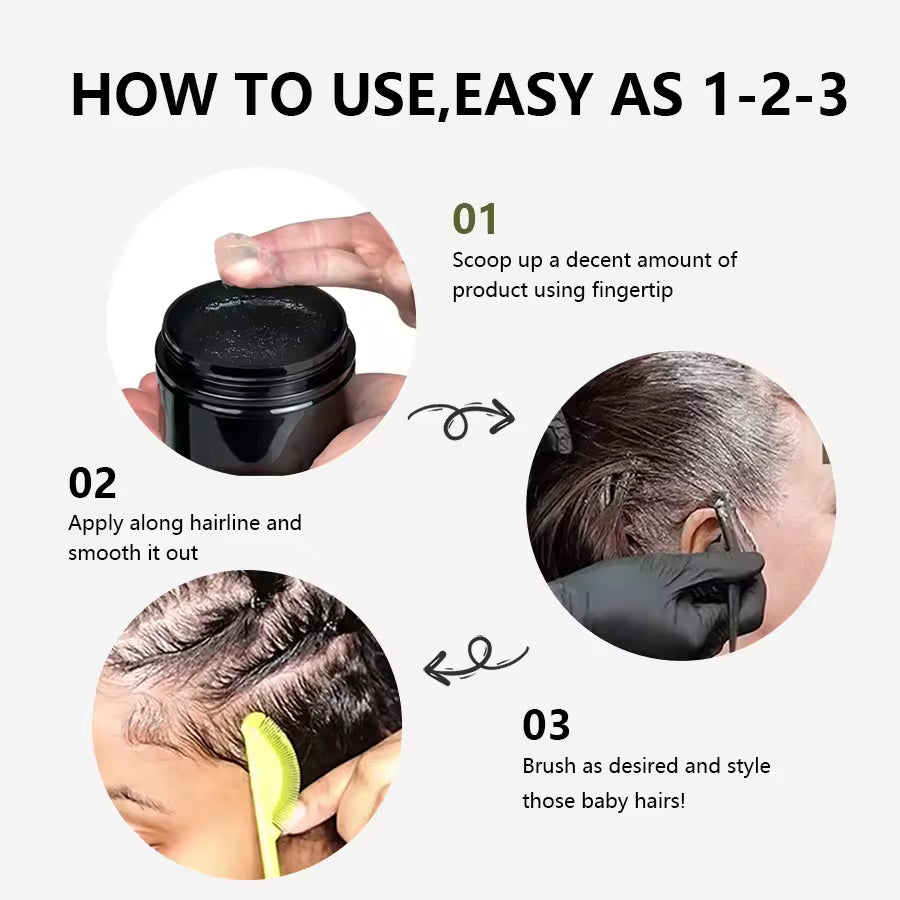 HOW TO USE,EASY AS 1-2-3

01
Scoop up a decent amount of product using fingertip

02
Apply along hairline and smooth it out

03
Brush as desired and style those baby hairs!