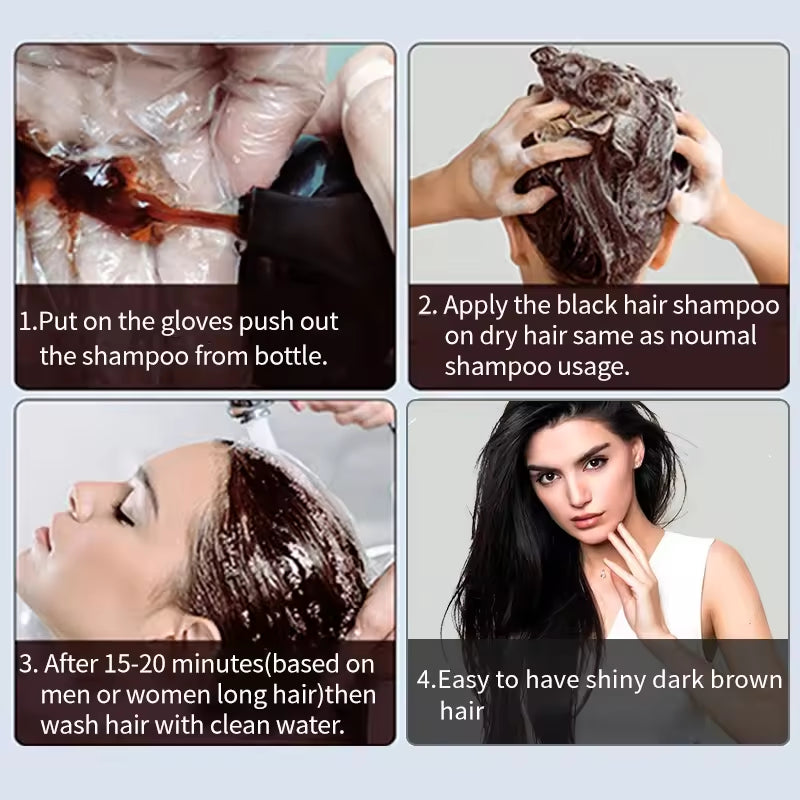 1.Put on the gloves push out the shampoo from bottle.

2. Apply the black hair shampoo on dry hair same as noumal shampoo usage.

3. After 15-20 minutes(based on men or women long hair)then wash hair with clean water.

4.Easy to have shiny dark brown hair