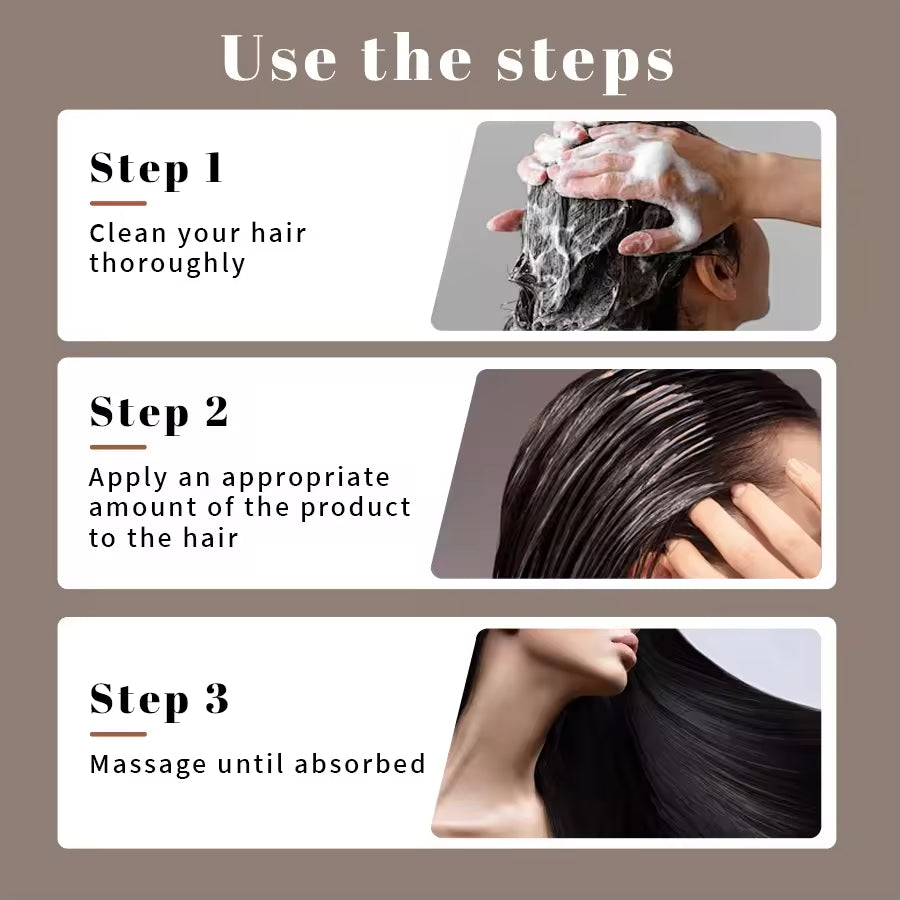 Use the steps

Step 1

Clean your hair thoroughly

Step 2

Apply an appropriate amount of the product to the hair

Step 3

Massage until absorbed